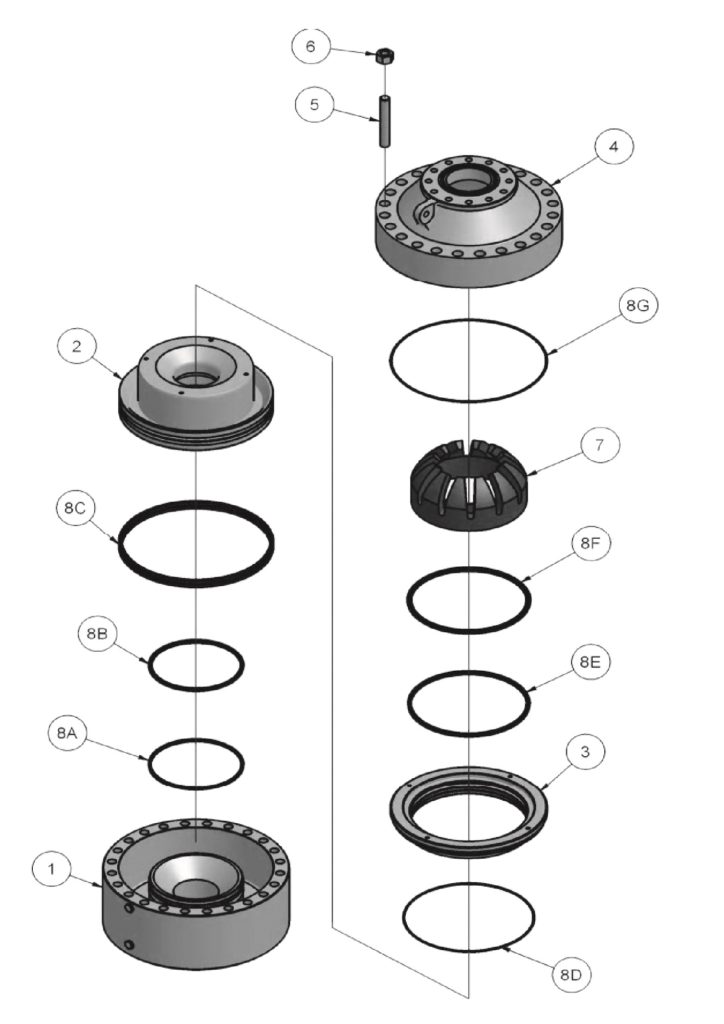 6
5
4
8G
2
7
8C
8F
8B
8E
8A
3
1
8D